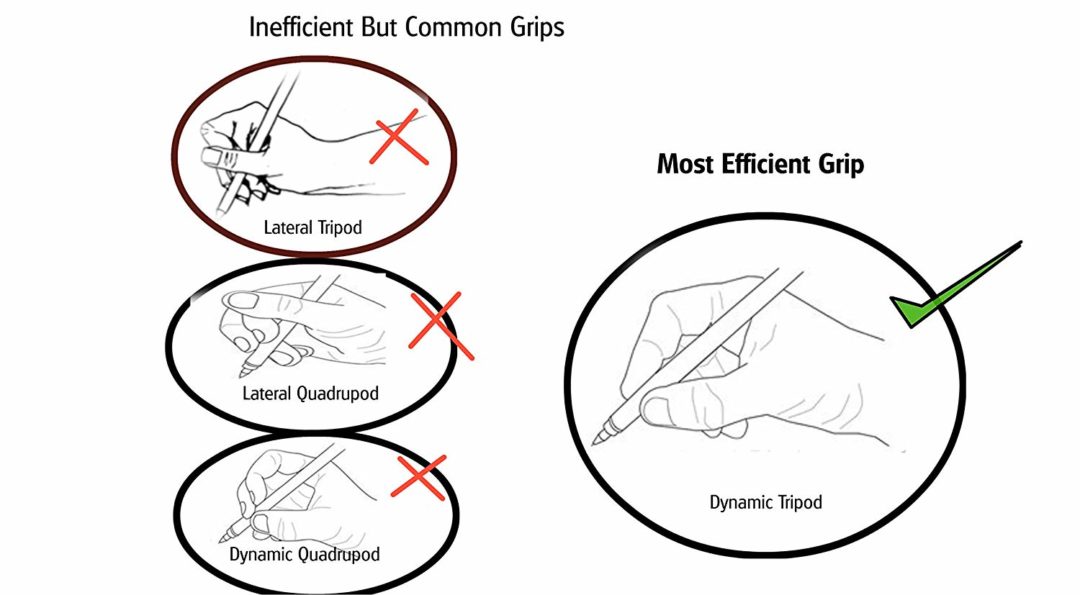 Inefficient But Common Grips

Lateral Tripod

Lateral Quadrupod

Dynamic Quadrupod

Most Efficient Grip

Dynamic Tripod